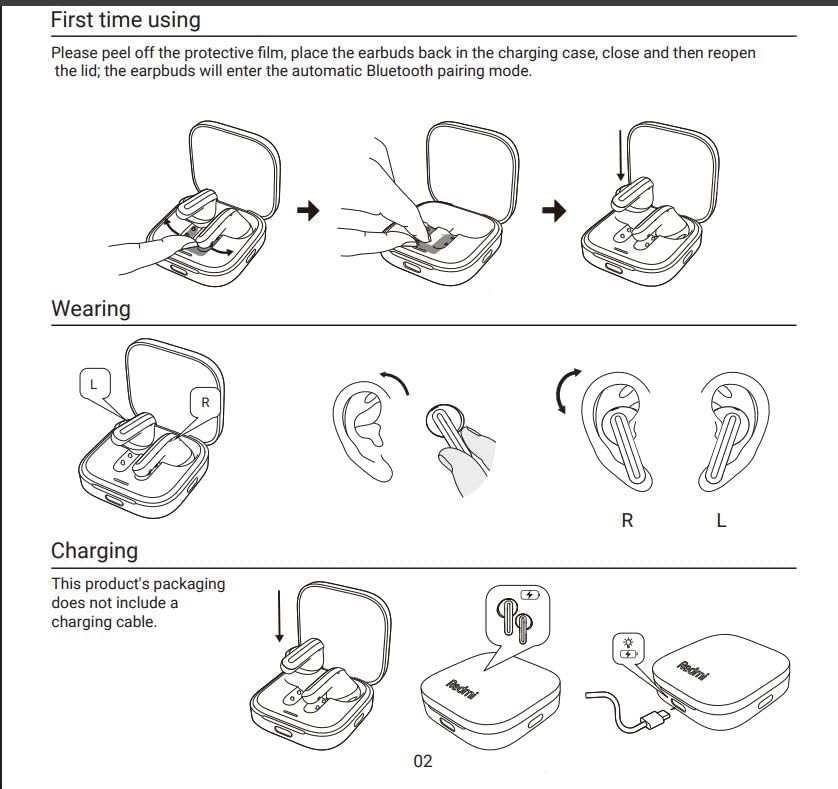 First time using

Please peel off the protective film, place the earbuds back in the charging case, close and then reopen the lid; the earpbuds will enter the automatic Bluetooth pairing mode.

Wearing

L

R

R

L

Charging

This product's packaging does not include a charging cable.

Redmi

Redmi

02