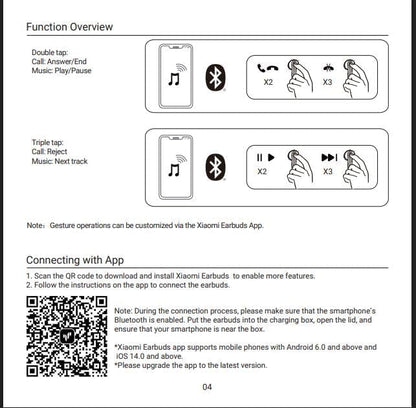 Function Overview

Double tap:
Call: Answer/End
Music: Play/Pause

X2

X3

Triple tap:
Call: Reject
Music: Next track

X2

X3

Note: Gesture operations can be customized via the Xiaomi Earbuds App.

Connecting with App

1. Scan the QR code to download and install Xiaomi Earbuds to enable more features.
2. Follow the instructions on the app to connect the earbuds.

Note: During the connection process, please make sure that the smartphone's Bluetooth is enabled. Put the earbuds into the charging box, open the lid, and ensure that your smartphone is near the box.

*Xiaomi Earbuds app supports mobile phones with Android 6.0 and above and iOS 14.0 and above.
*Please upgrade the app to the latest version.

04