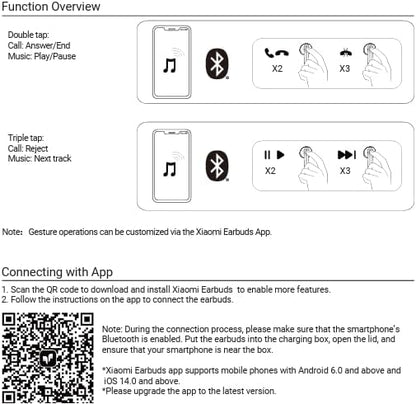 Function Overview

Double tap:
Call: Answer/End
Music: Play/Pause

X2 X3

Triple tap:
Call: Reject
Music: Next track

X2 X3

Note: Gesture operations can be customized via the Xiaomi Earbuds App.

Connecting with App

1. Scan the QR code to download and install Xiaomi Earbuds to enable more features.
2. Follow the instructions on the app to connect the earbuds.

Note: During the connection process, please make sure that the smartphone's Bluetooth is enabled. Put the earbuds into the charging box, open the lid, and ensure that your smartphone is near the box.

*Xiaomi Earbuds app supports mobile phones with Android 6.0 and above and iOS 14.0 and above.
*Please upgrade the app to the latest version.