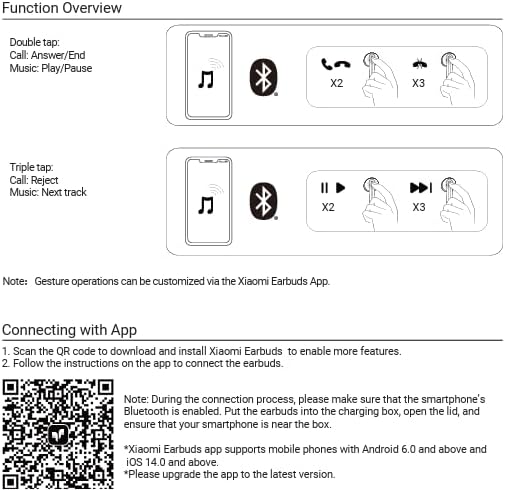 Function Overview

Double tap:
Call: Answer/End
Music: Play/Pause

X2

X3

Triple tap:
Call: Reject
Music: Next track

X2

X3

Note: Gesture operations can be customized via the Xiaomi Earbuds App.

Connecting with App

1. Scan the QR code to download and install Xiaomi Earbuds to enable more features.
2. Follow the instructions on the app to connect the earbuds.

Note: During the connection process, please make sure that the smartphone's Bluetooth is enabled. Put the earbuds into the charging box, open the lid, and ensure that your smartphone is near the box.

*Xiaomi Earbuds app supports mobile phones with Android 6.0 and above and iOS 14.0 and above.
*Please upgrade the app to the latest version.